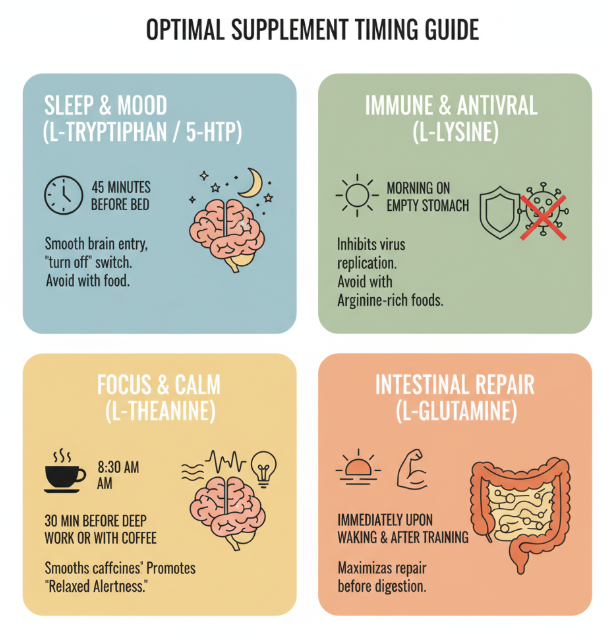 OPTIMAL SUPPLEMENT TIMING GUIDE

SLEEP & MOOD
(L-TRYPTIPHAN / 5-HTP)

45 MINUTES BEFORE BED

Smooth brain entry, "turn off" switch. Avoid with food.

IMMUNE & ANTIVRAL
(L-LYSINE)

MORNING ON EMPTY STOMACH

Inhibits virus replication. Avoid with Arginine-rich foods.

FOCUS & CALM
(L-THEANINE)

8:30 AM AM

30 MIN BEFORE DEEP WORK OR WITH COFFEE

Smooths caffcines" Promotes "Relaxed Alertness."

INTESTINAL REPAIR
(L-GLUTAMINE)

IMMEDIATELY UPON WAKING & AFTER TRAINING

Maximizas repair before digestion.